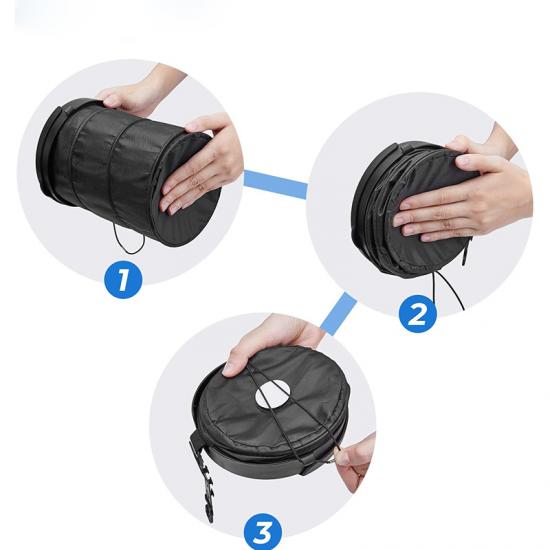 1

2

3